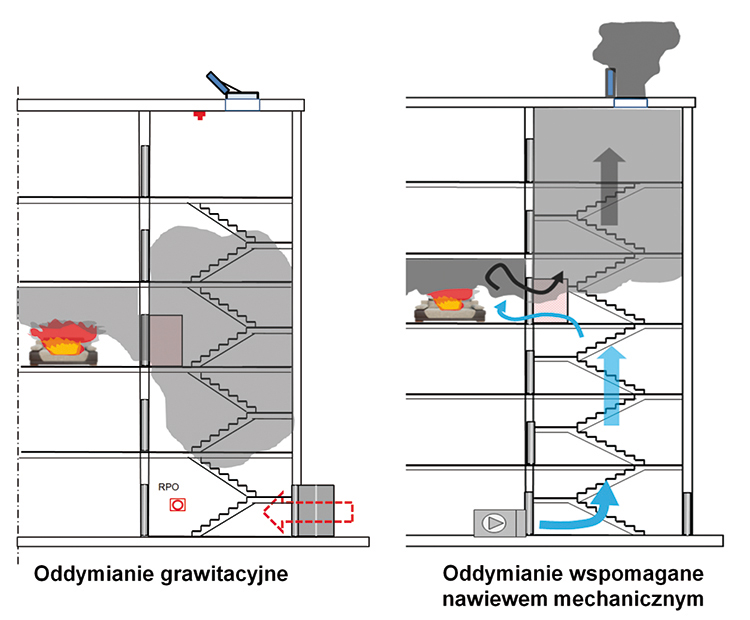 RPO

Oddymianie grawitacyjne

Oddymianie wspomagane nawiewem mechanicznym