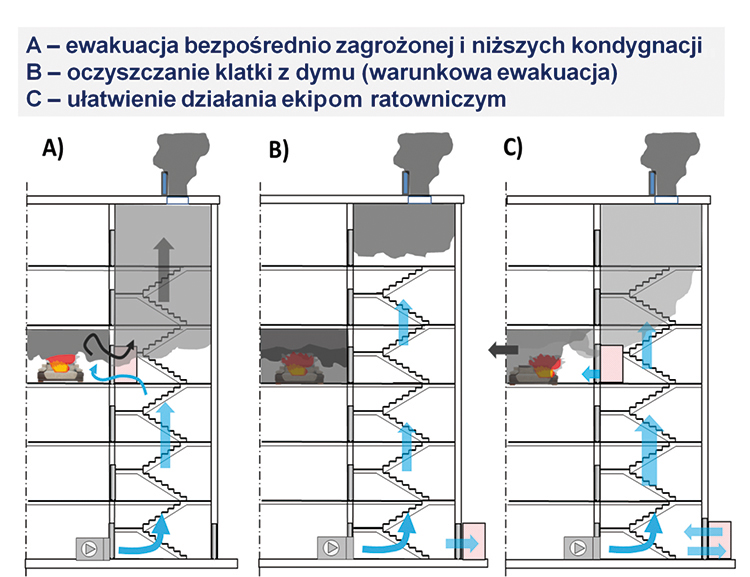 A – ewakuacja bezpośrednio zagrożonej i niższych kondygnacji
B – oczyszczanie klatki z dymu (warunkowa ewakuacja)
C – ułatwienie działania ekipom ratowniczym

A)

B)

C)