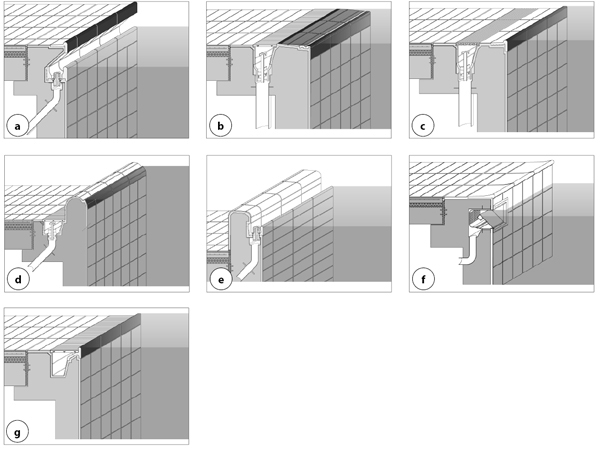 a

b

c

d

e

f

g