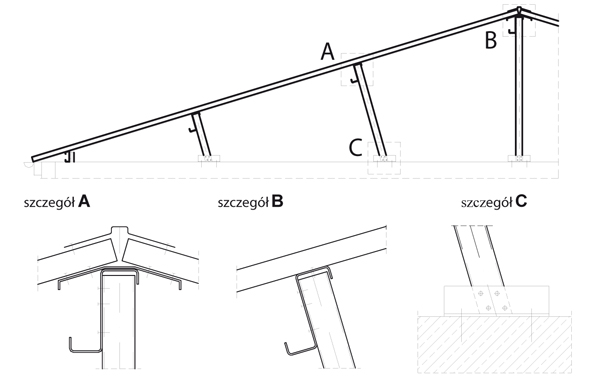 A

B

C

szczegół **A**

szczegół **B**

szczegół **C**