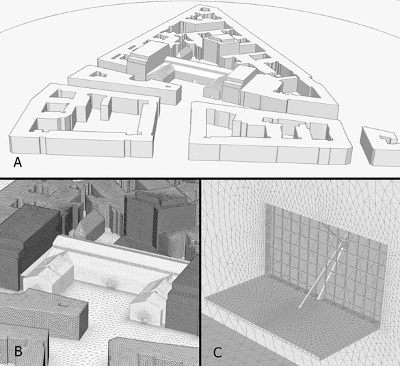 A

B

C