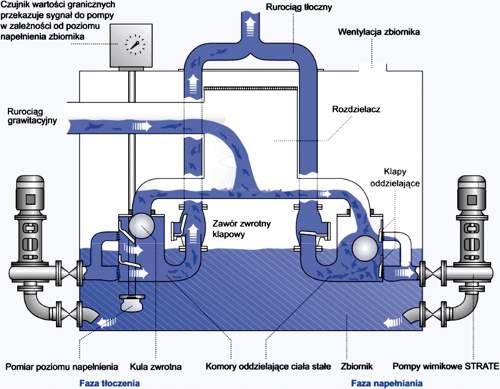 Czujnik wartości granicznych przekazuje sygnał do pompy w zależności od poziomu napełnienia zbiornika

Rurociąg tłoczny

Wentylacja zbiornika

Rurociąg grawitacyjny

Rozdzielacz

Klapy oddzielające

Zawór zwrotny klapowy

Pomiar poziomu napełnienia

Kula zwrotna

Komory oddzielające ciała stałe

Zbiornik

Pompy wirnikowe STRATE

Faza tłoczenia

Faza napełniania