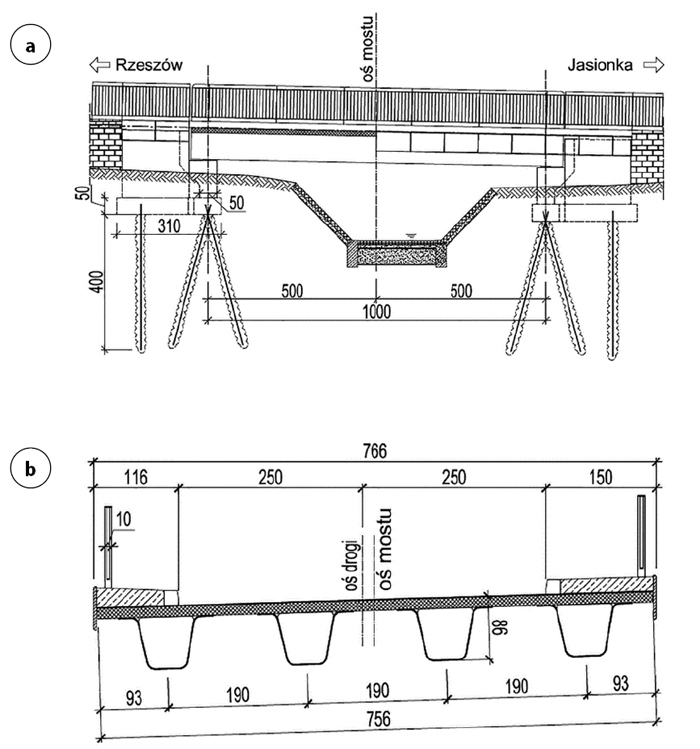 a

Rzeszów

oś mostu

Jasionka

50

50

310

400

500

500

1000

b

766

116

250

250

150

10

oś drogi

oś mostu

98

93

190

190

190

93

756