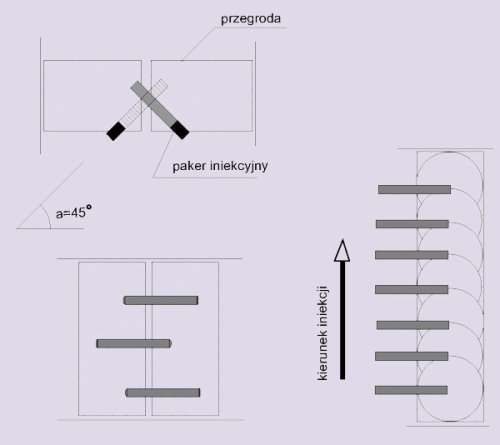 przegroda

paker iniekcyjny

a=45°

kierunek iniekcji